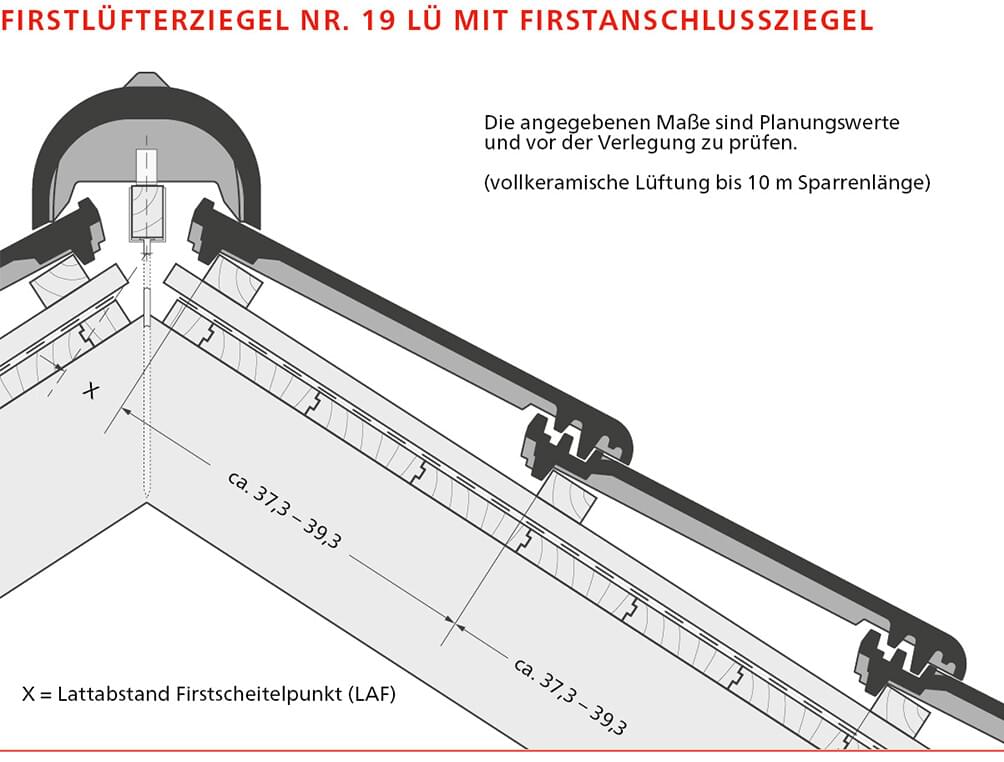 FIRSTLÜFTERZIEGEL NR. 19 LÜ MIT FIRSTANSCHLUSSZIEGEL

Die angegebenen Maße sind Planungswerte und vor der Verlegung zu prüfen.

(vollkeramische Lüftung bis 10 m Sparrenlänge)

X

ca. 37,3 – 39,3

ca. 37,3 – 39,3

X = Lattabstand Firstscheitelpunkt (LAF)